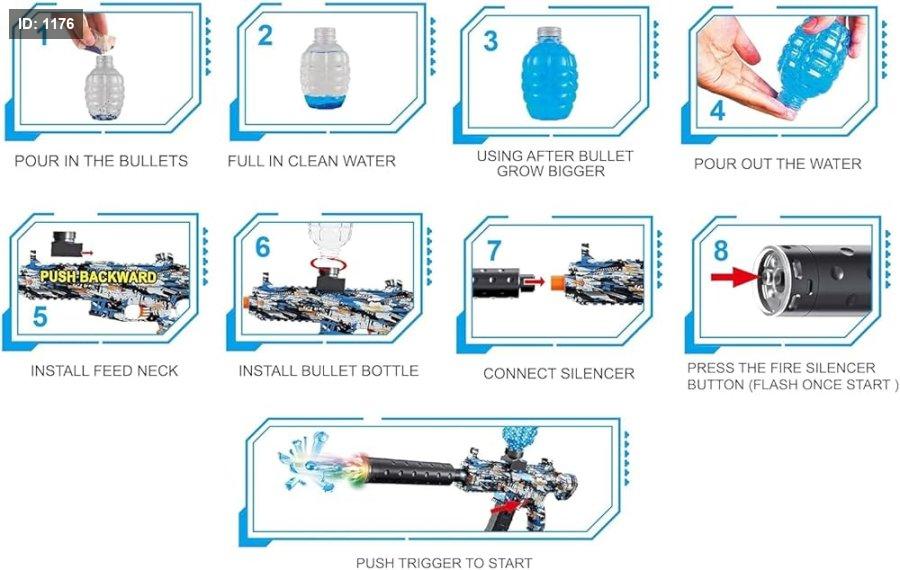 ID: 1176

1

POUR IN THE BULLETS

2

FULL IN CLEAN WATER

3

USING AFTER BULLET GROW BIGGER

4

POUR OUT THE WATER

PUSH BACKWARD

5

INSTALL FEED NECK

6

INSTALL BULLET BOTTLE

7

CONNECT SILENCER

8

PRESS THE FIRE SILENCER BUTTON (FLASH ONCE START )

PUSH TRIGGER TO START