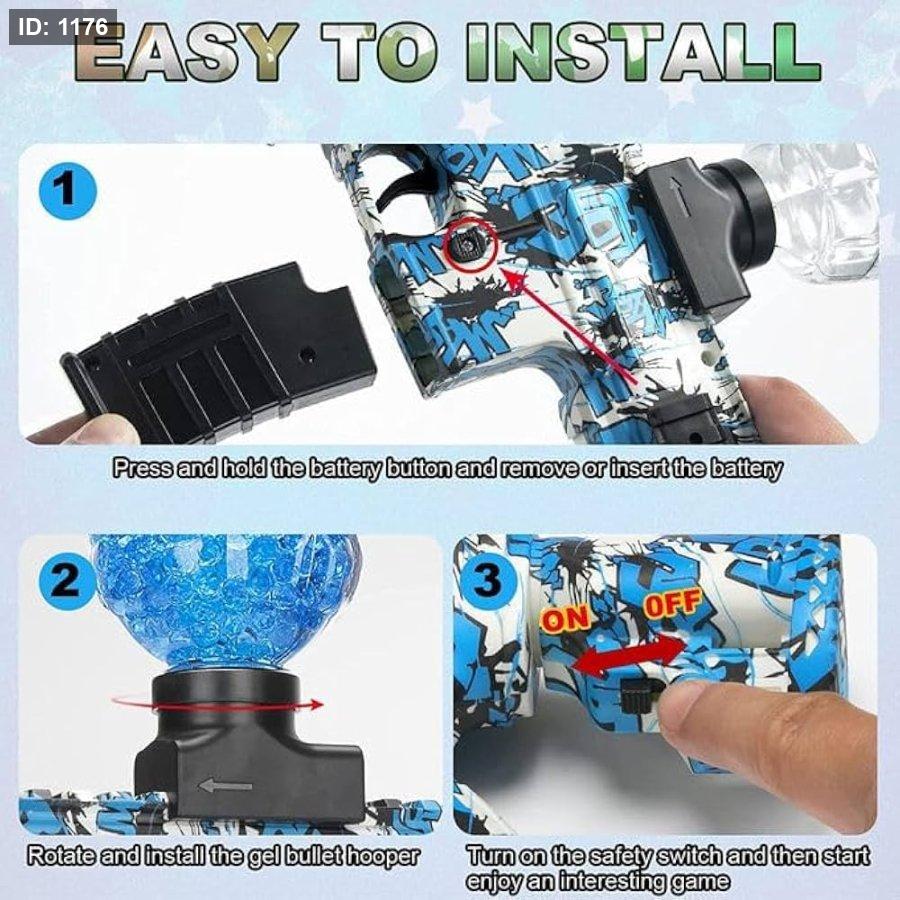 ID: 1176

EASY TO INSTALL

1

Press and hold the battery button and remove or insert the battery

2

Rotate and install the gel bullet hooper

3

ON OFF

Turn on the safety switch and then start enjoy an interesting game